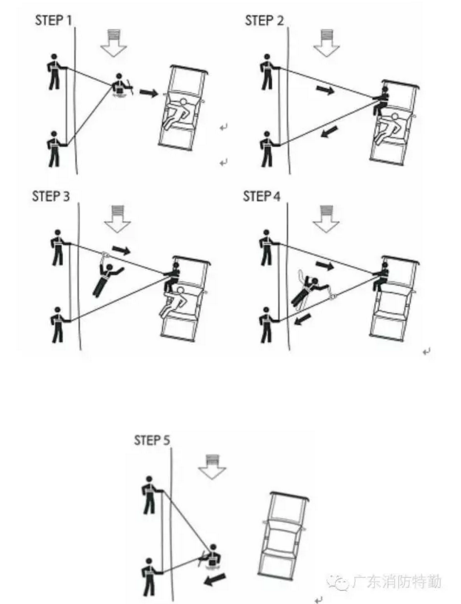 STEP 1

STEP 2

STEP 3

STEP 4

STEP 5

广东消防特勤